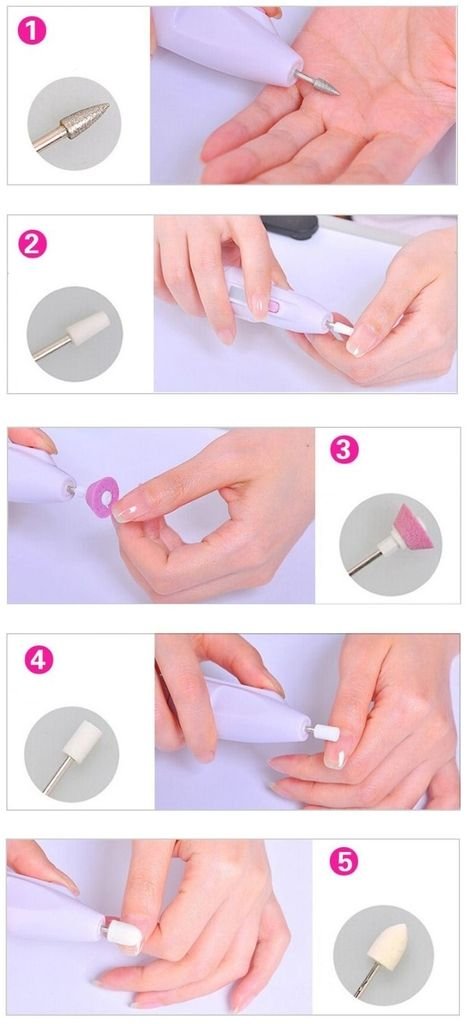 1

2

3

4

5